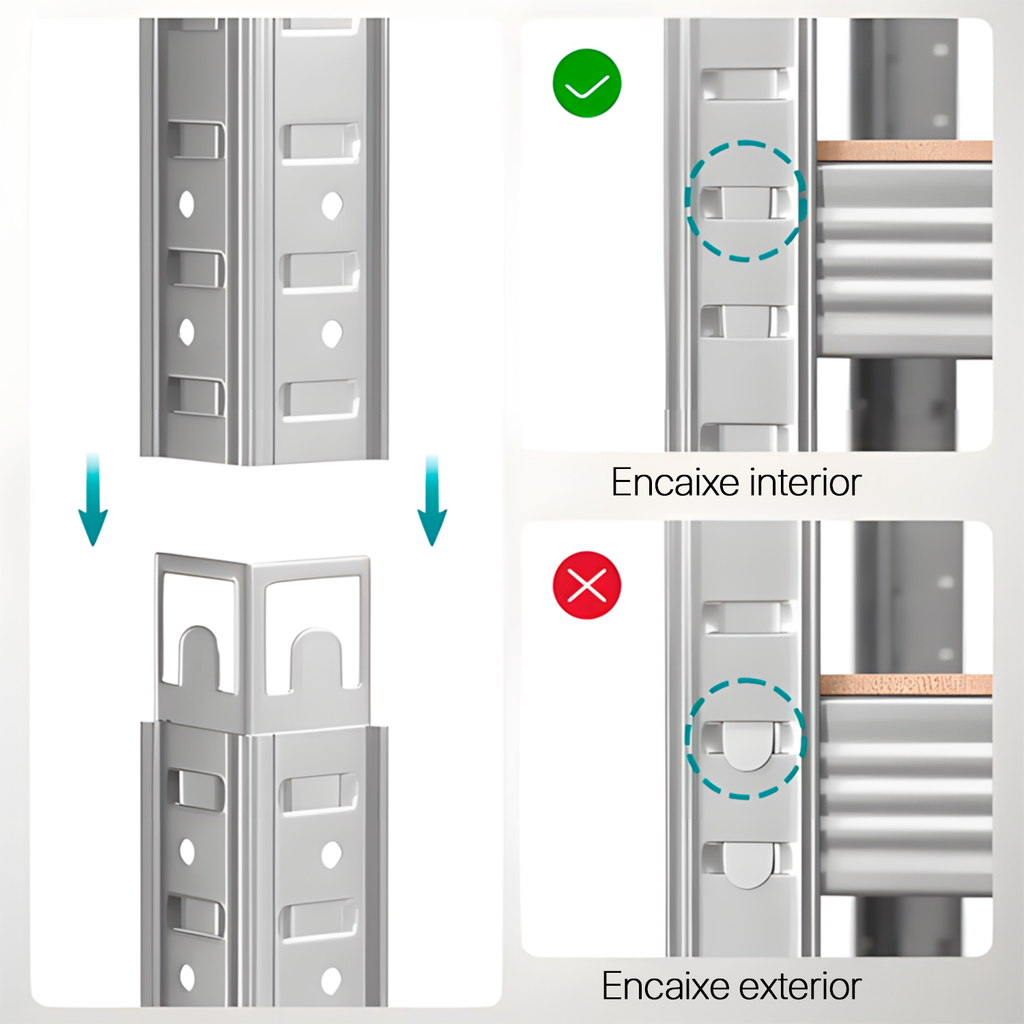 Encaixe interior

Encaixe exterior